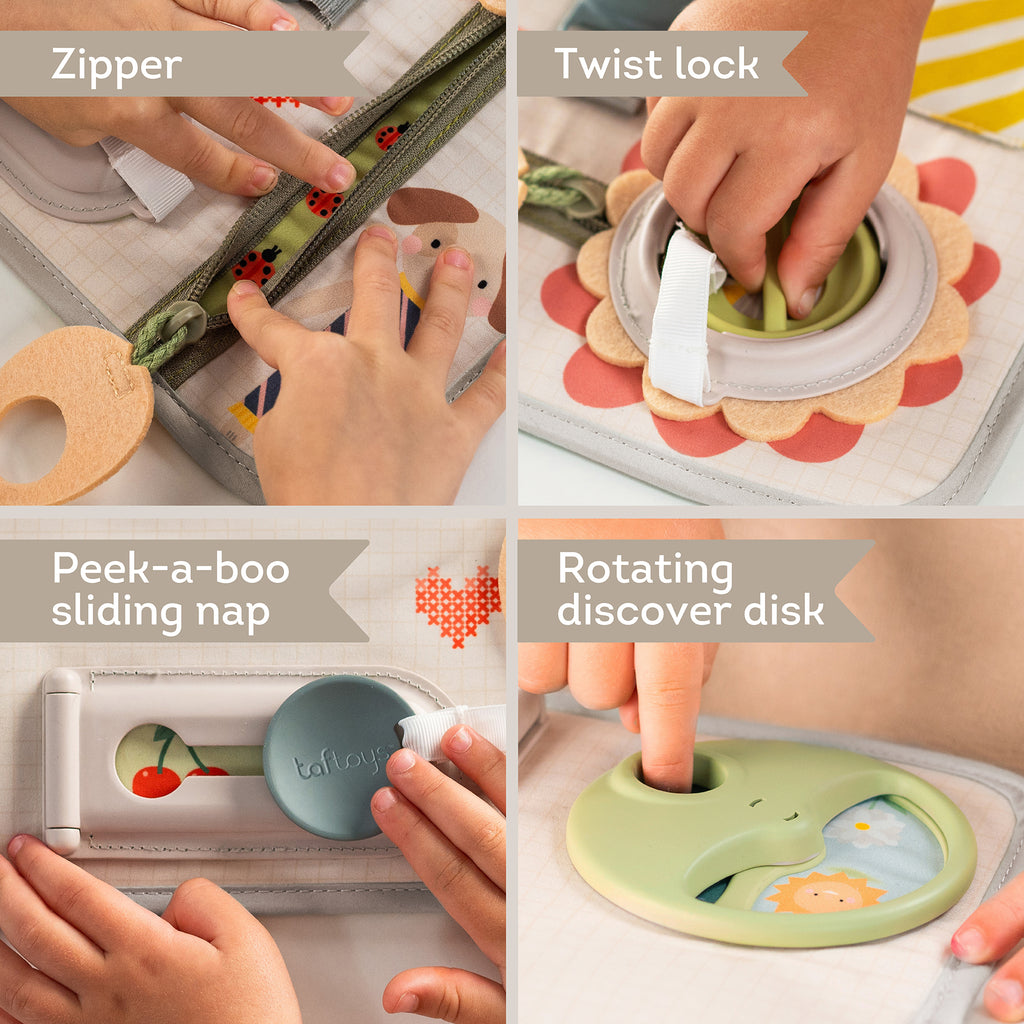 Zipper

Twist lock

Peek-a-boo sliding nap

taftoys

Rotating discover disk